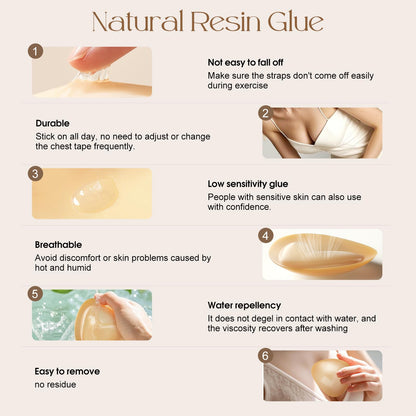 Natural Resin Glue

1

Not easy to fall off
Make sure the straps don't come off easily during exercise

2

Durable
Stick on all day, no need to adjust or change the chest tape frequently.

3

Low sensitivity glue
People with sensitive skin can also use with confidence.

4

Breathable
Avoid discomfort or skin problems caused by hot and humid

5

Water repellency
It does not degel in contact with water, and the viscosity recovers after washing

6

Easy to remove
no residue