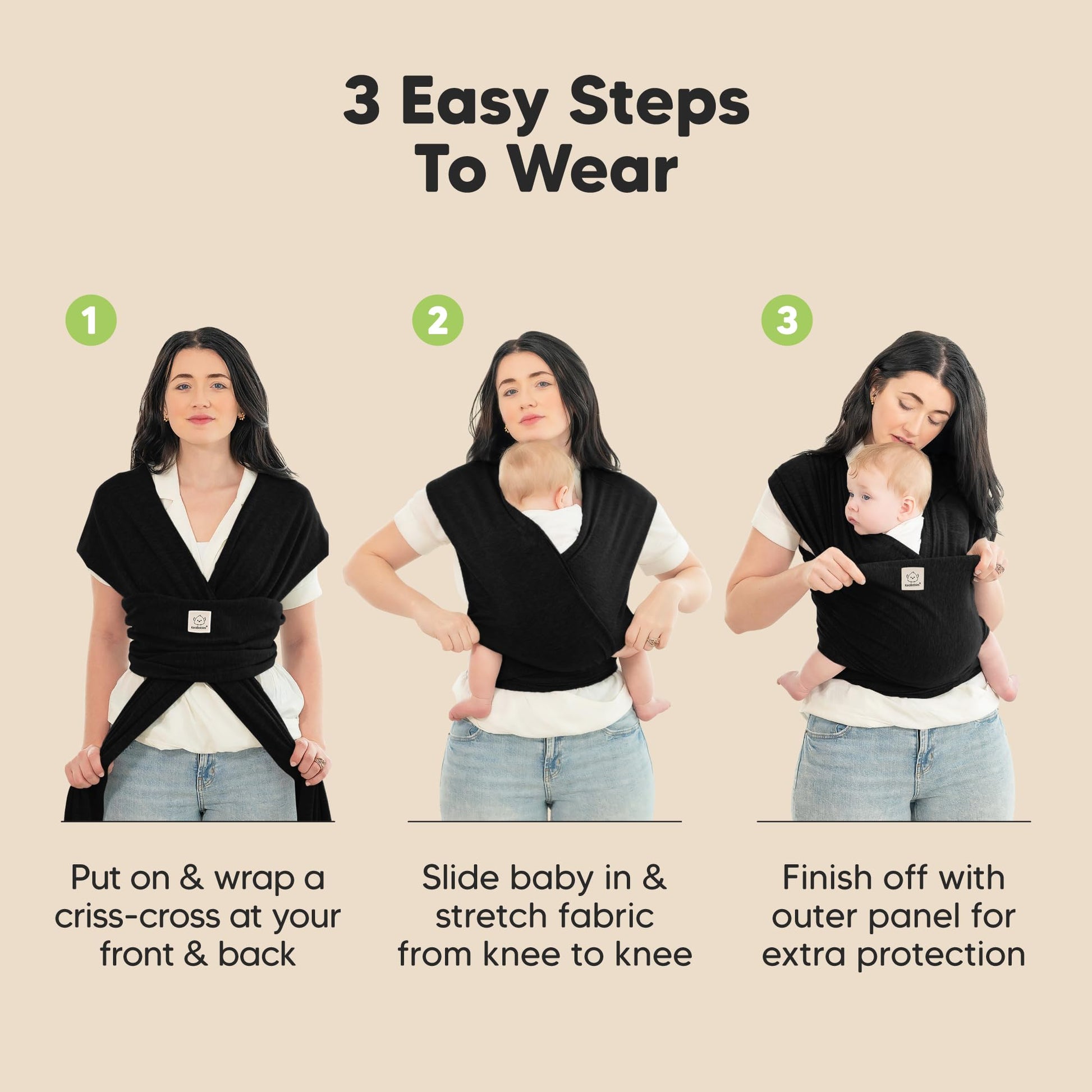 3 Easy Steps To Wear

1

KeaBabies

Put on & wrap a criss-cross at your front & back

2

Slide baby in & stretch fabric from knee to knee

3

KeaBabies

Finish off with outer panel for extra protection