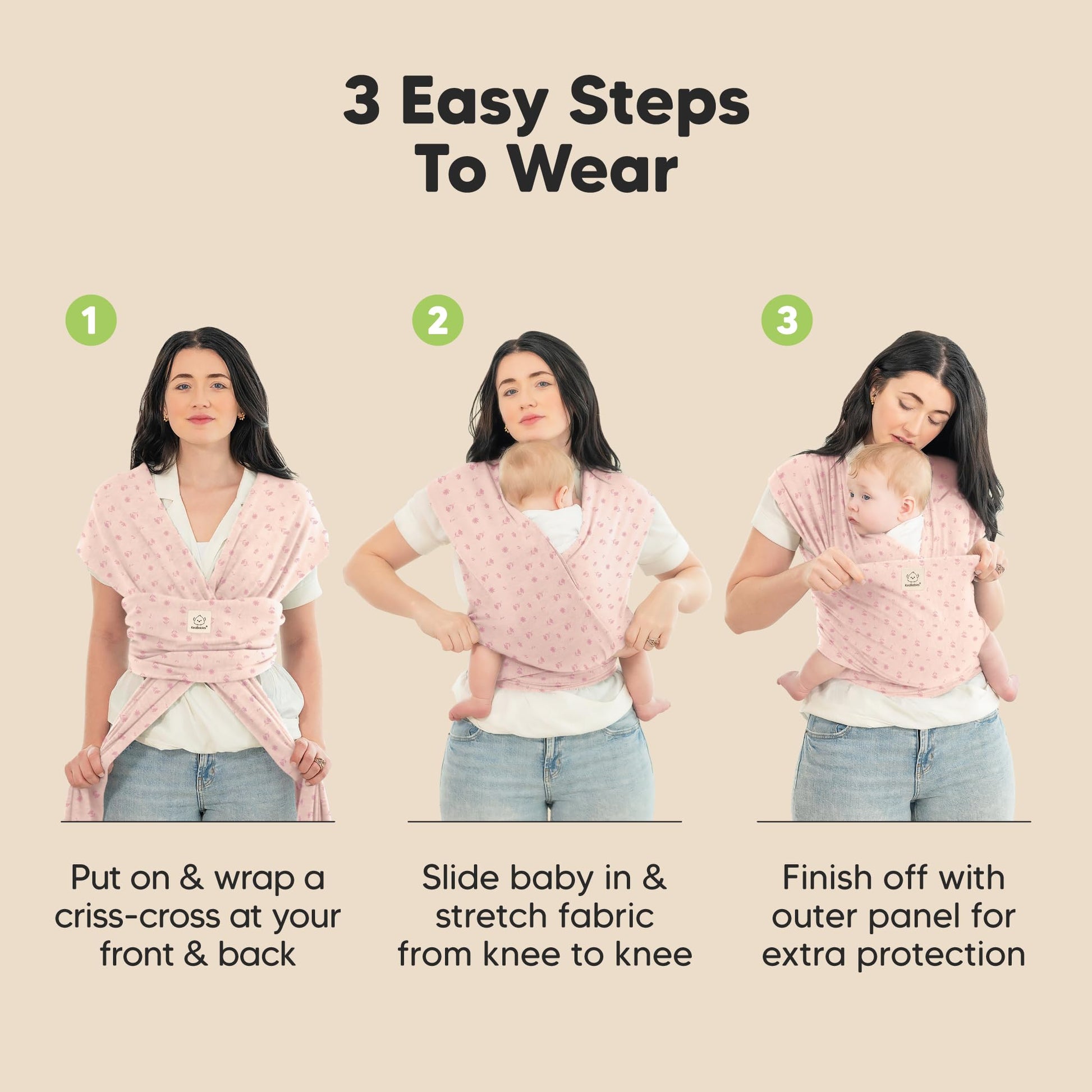 3 Easy Steps To Wear

1

KeaBabies

Put on & wrap a criss-cross at your front & back

2

Slide baby in & stretch fabric from knee to knee

3

KeaBabies

Finish off with outer panel for extra protection