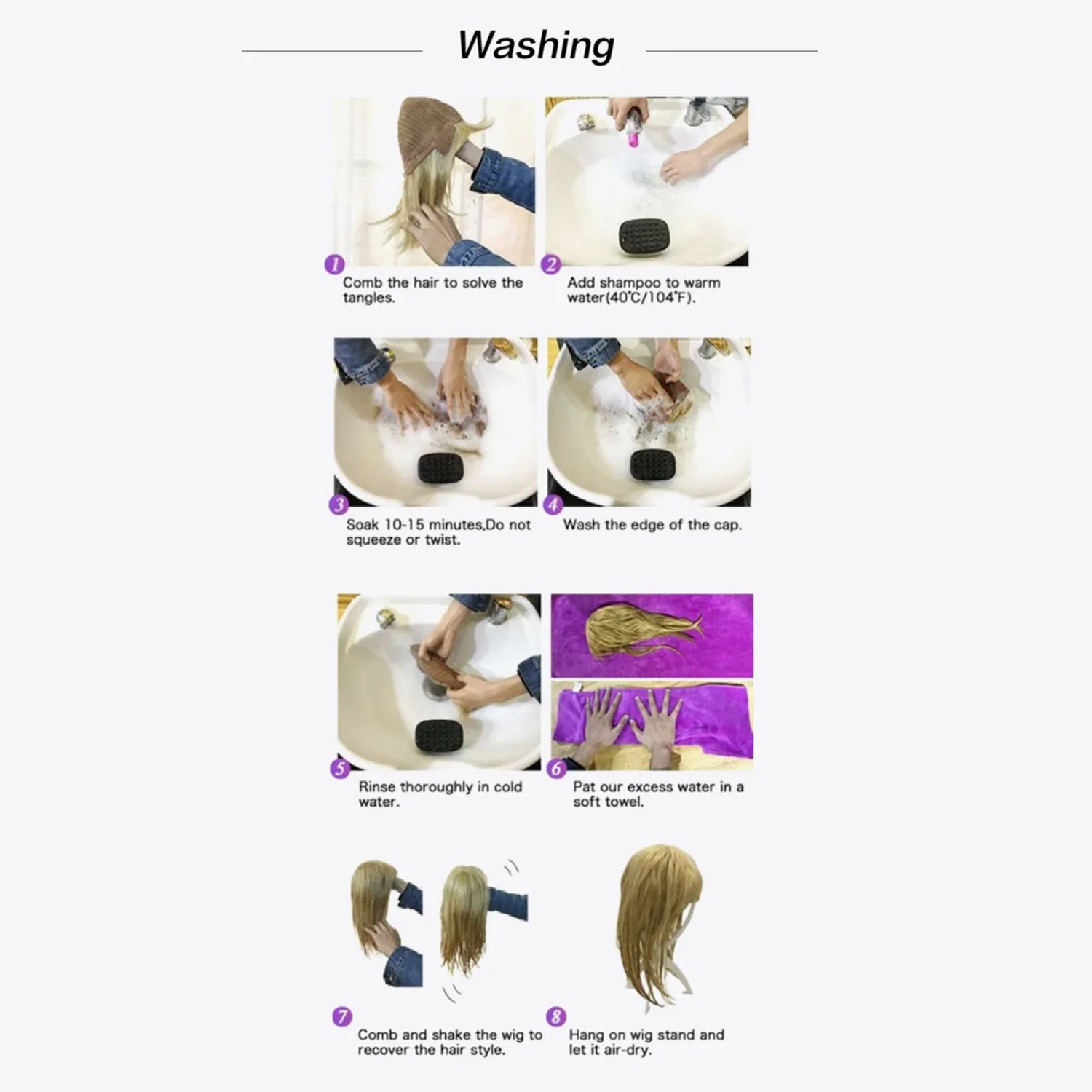 Washing

1
Comb the hair to solve the tangles.

2
Add shampoo to warm water(40°C/104°F).

3
Soak 10-15 minutes,Do not squeeze or twist.

4
Wash the edge of the cap.

5
Rinse thoroughly in cold water.

6
Pat our excess water in a soft towel.

7
Comb and shake the wig to recover the hair style.

8
Hang on wig stand and let it air-dry.